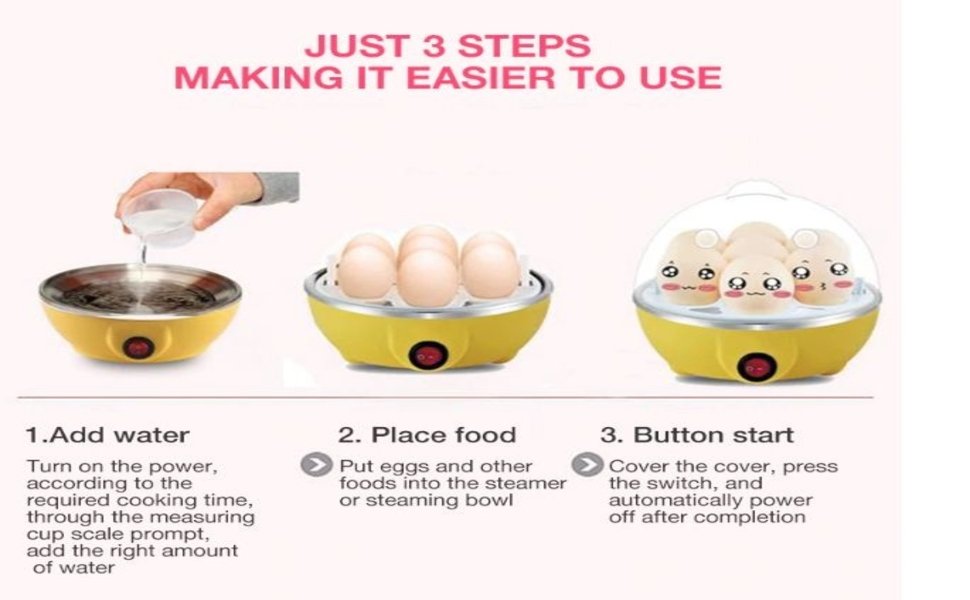 JUST 3 STEPS
MAKING IT EASIER TO USE

1.Add water

Turn on the power, according to the required cooking time, through the measuring cup scale prompt, add the right amount of water

2. Place food

Put eggs and other foods into the steamer or steaming bowl

3. Button start

Cover the cover, press the switch, and automatically power off after completion