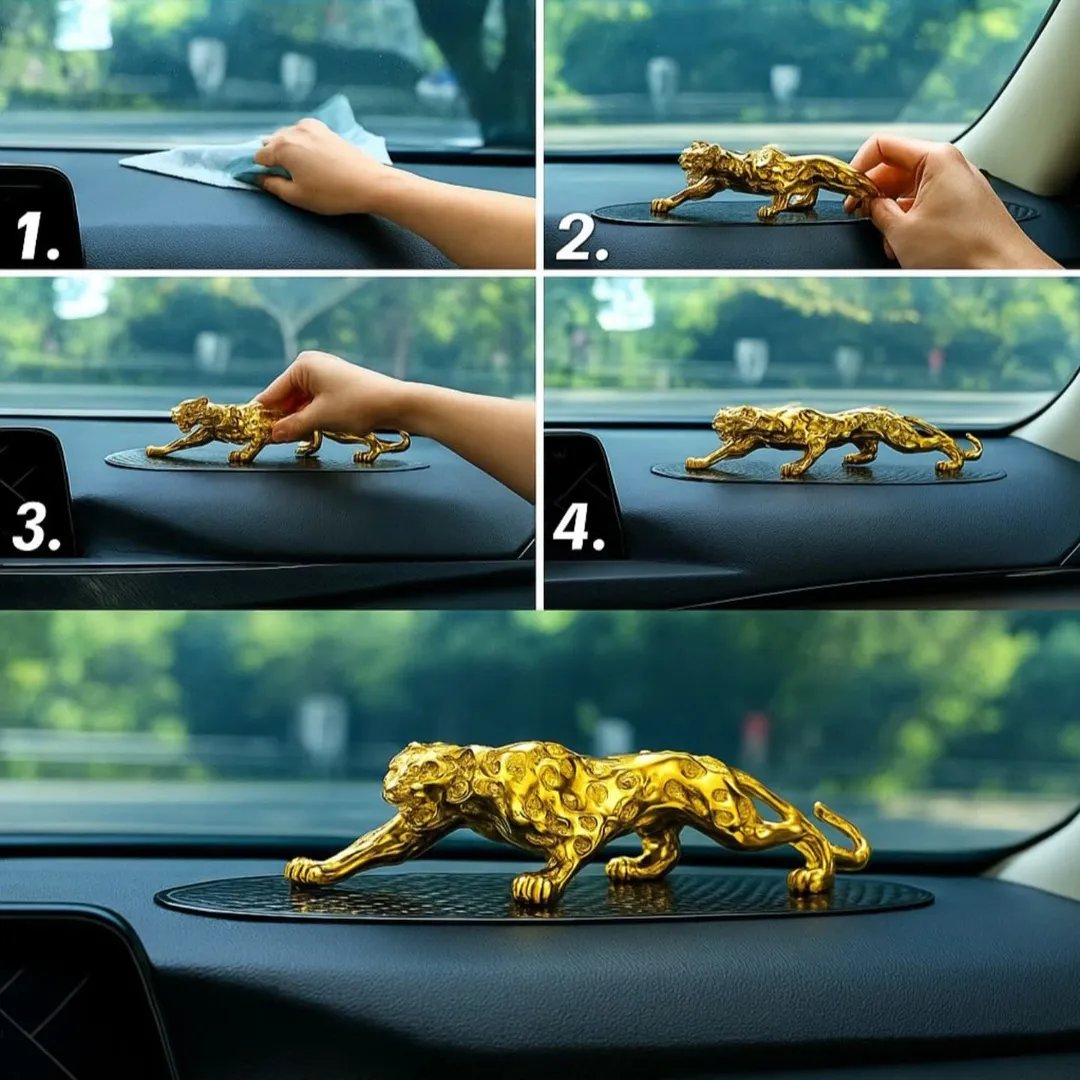 1.

2.

3.

4.