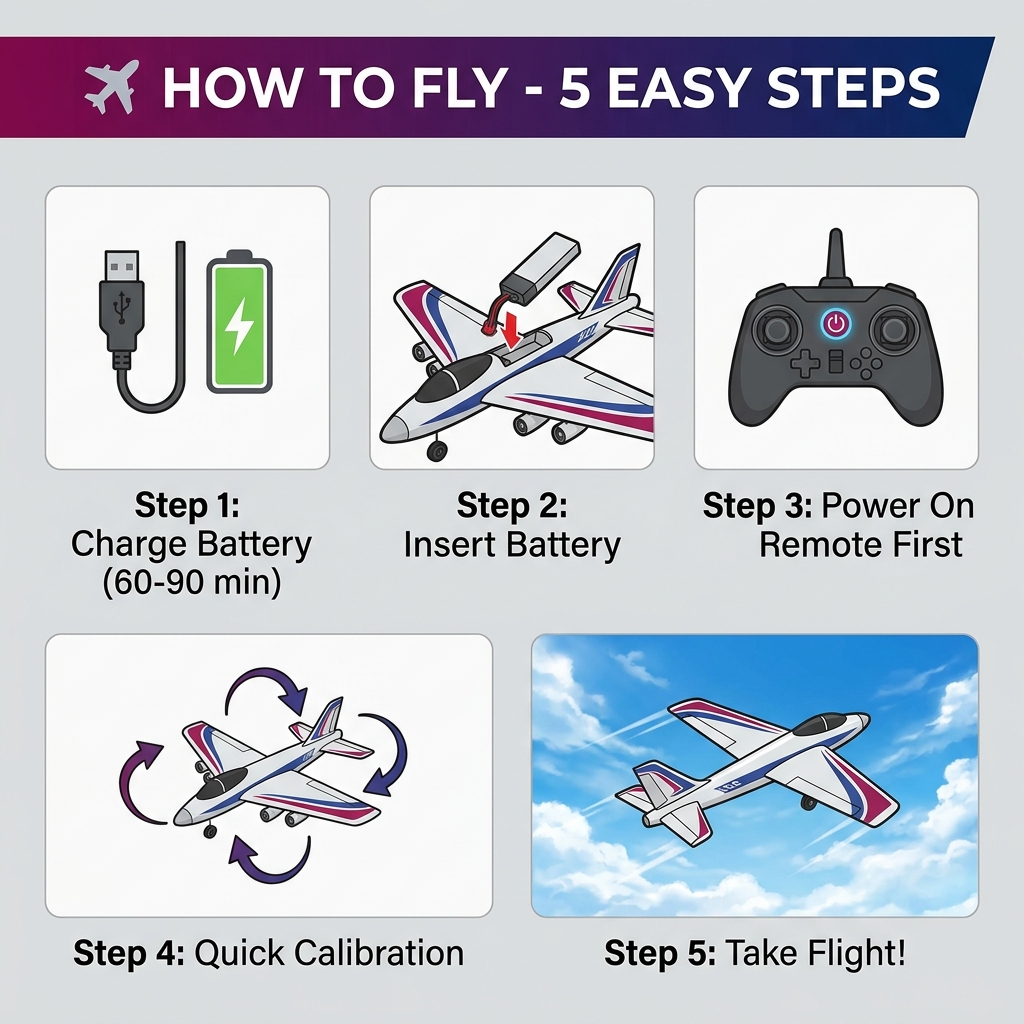 HOW TO FLY - 5 EASY STEPS

Step 1: Charge Battery (60-90 min)

Step 2: Insert Battery

Step 3: Power On Remote First

Step 4: Quick Calibration

Step 5: Take Flight!