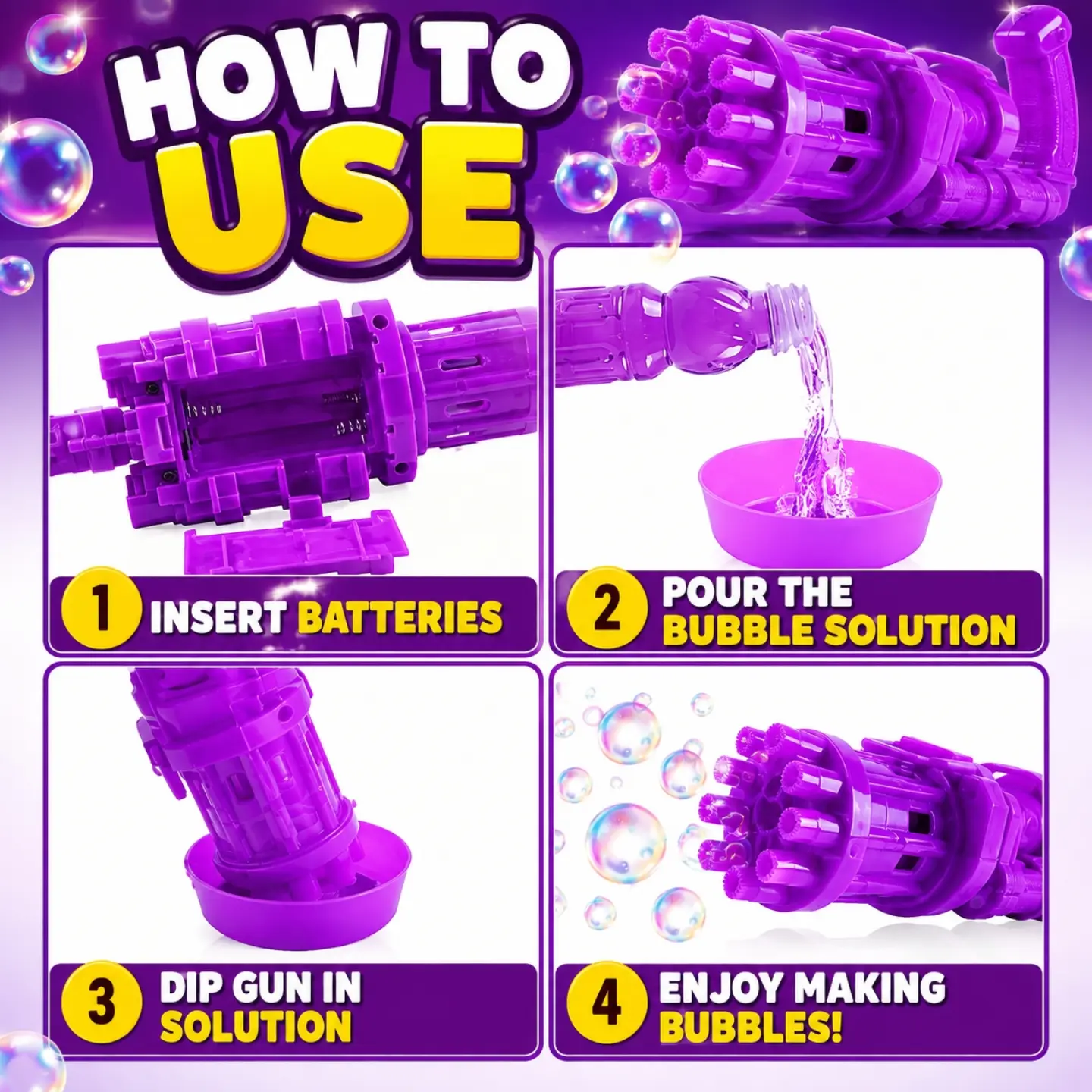 HOW TO USE

1 INSERT BATTERIES

2 POUR THE BUBBLE SOLUTION

3 DIP GUN IN SOLUTION

4 ENJOY MAKING BUBBLES!