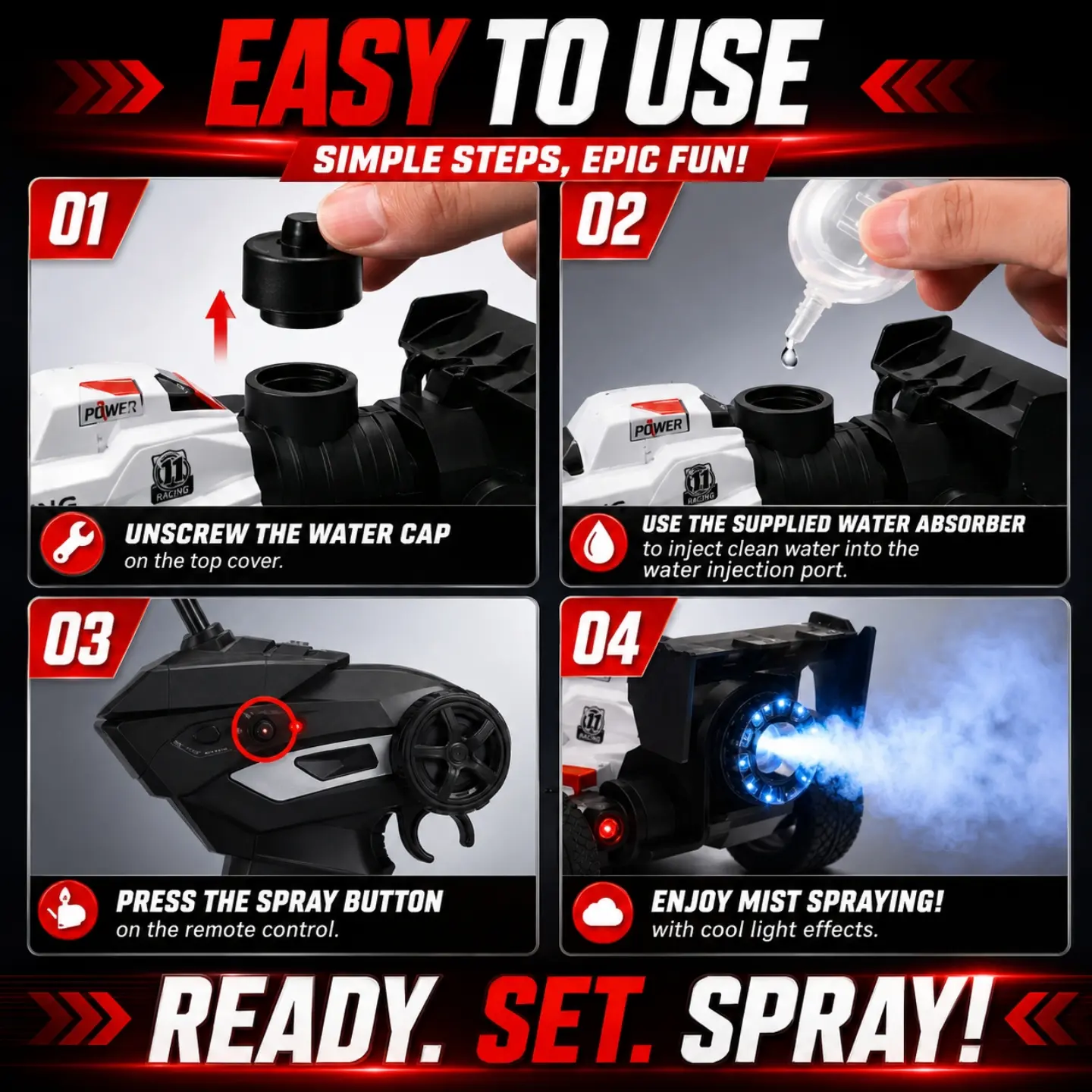 EASY TO USE

SIMPLE STEPS, EPIC FUN!

01

POWER

11 RACING

UNSCREW THE WATER CAP
on the top cover.

02

POWER

11 RACING

USE THE SUPPLIED WATER ABSORBER
to inject clean water into the water injection port.

03

PRESS THE SPRAY BUTTON
on the remote control.

04

11 RACING

ENJOY MIST SPRAYING!
with cool light effects.

READY. SET. SPRAY!